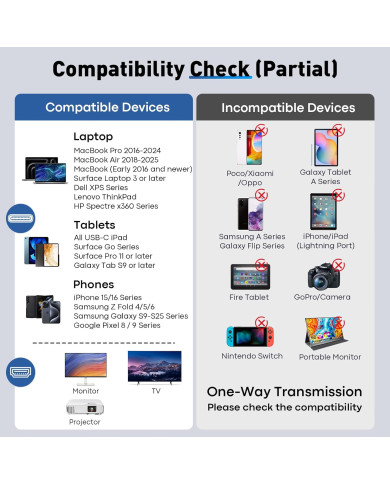 Compatibility Check (Partial)

Compatible Devices

Laptop
MacBook Pro 2016-2024
MacBook Air 2018-2025
MacBook (Early 2016 and newer)
Surface Laptop 3 or later
Dell XPS Series
Lenovo ThinkPad
HP Spectre x360 Series

Tablets
All USB-C iPad
Surface Go Series
Surface Pro 11 or later
Galaxy Tab S9 or later

Phones
iPhone 15/16 Series
Samsung Z Fold 4/5/6
Samsung Galaxy S9-S25 Series
Google Pixel 8 / 9 Series

Monitor
TV
Projector

Incompatible Devices

Poco/Xiaomi /Oppo
Galaxy Tablet A Series
Samsung A Series Galaxy Flip Series
iPhone/iPad (Lightning Port)
Fire Tablet
GoPro/Camera
Nintendo Switch
Portable Monitor

One-Way Transmission
Please check the compatibility